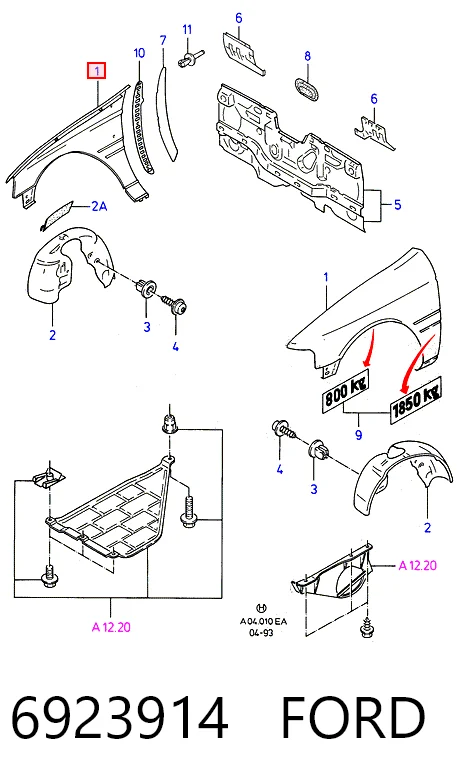 1
10
7
11
6
8
6
5
2A
2
3
4
1
800 kg
1850 kg
9
4
3
2
A 12.20
A 12.20
H
A04.010 EA
04-93

6923914 FORD