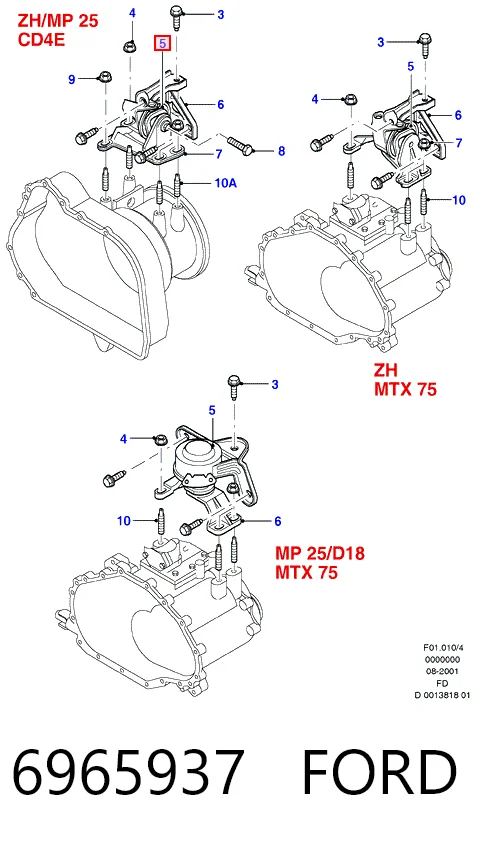 ZH/MP 25
CD4E

4
3
5
9
6
7
8
10A

3
5
4
6
7
10

ZH
MTX 75

3
5
4
10
6

MP 25/D18
MTX 75

F01.010/4
0000000
08-2001
FD
D 0013818 01

6965937 FORD