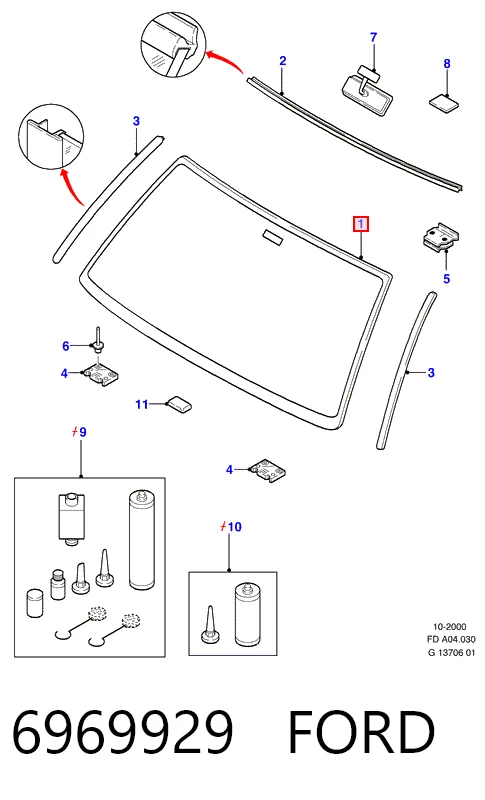 7
2
8
3
1
5
6
4
3
11
≠9
4
≠10
10-2000
FD A04.030
G 13706 01
6969929 FORD