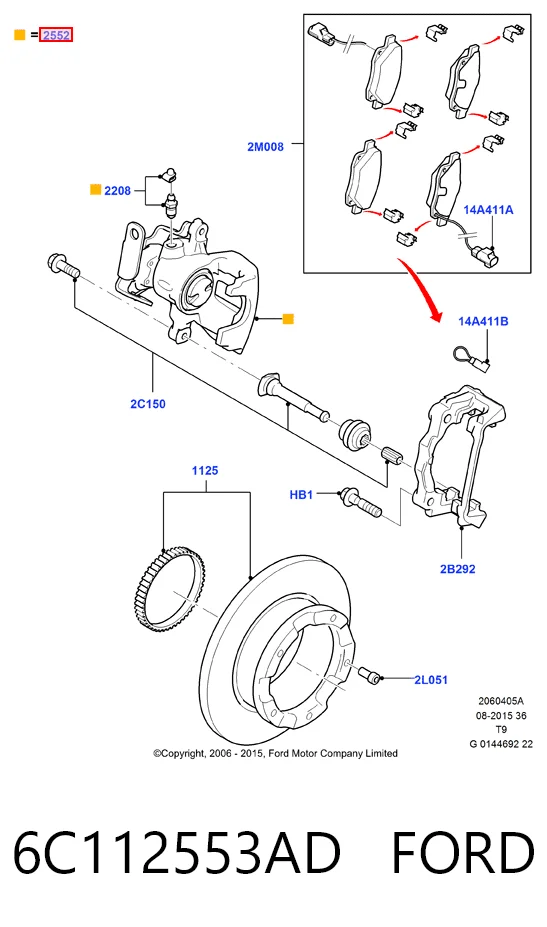 = 2552

2M008

2208

14A411A

14A411B

2C150

1125

HB1

2B292

2L051

2060405A
08-2015 36
T9
G 0144692 22

©Copyright, 2006 - 2015, Ford Motor Company Limited

6C112553AD FORD