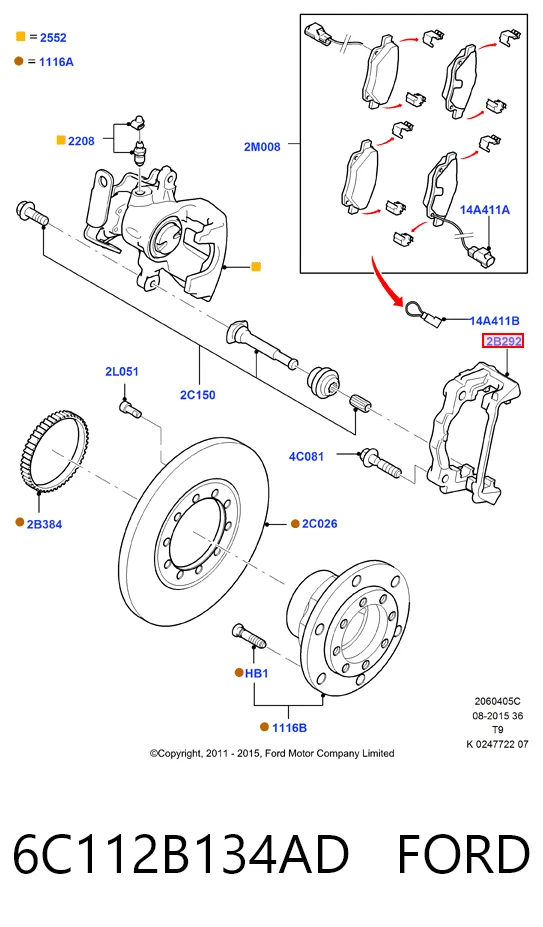 = 2552
= 1116A

2208

2M008

14A411A

14A411B

2B292

2L051

2C150

4C081

2B384

2C026

HB1

1116B

2060405C
08-2015 36
T9
K 0247722 07

©Copyright, 2011 - 2015, Ford Motor Company Limited

6C112B134AD FORD