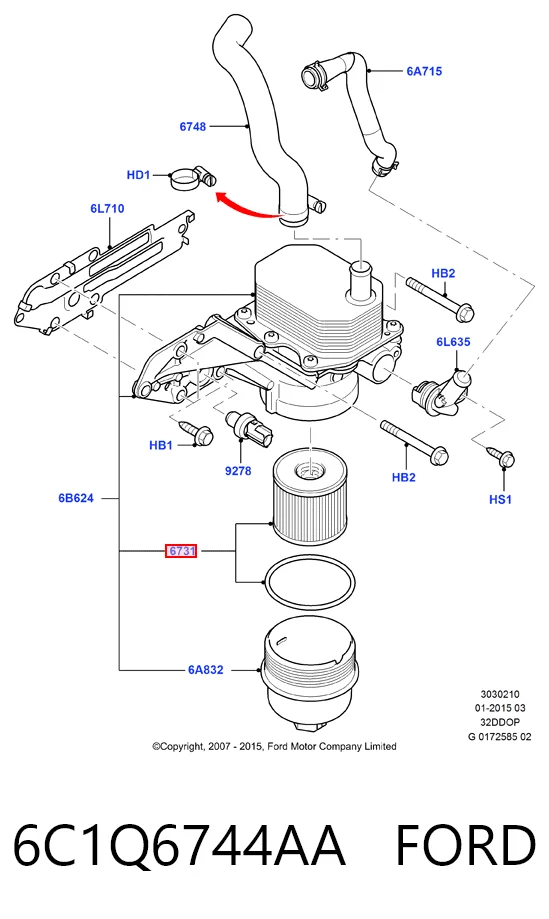 6A715

6748

HD1

6L710

HB2

6L635

HB1

9278

HB2

HS1

6B624

6731

6A832

3030210
01-2015 03
32DDOP
G 0172585 02

©Copyright, 2007 - 2015, Ford Motor Company Limited

6C1Q6744AA FORD