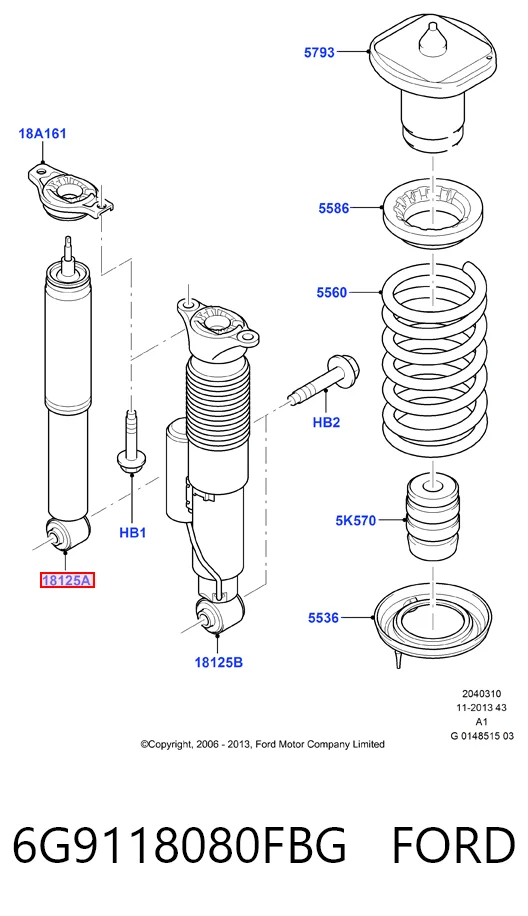 5793

18A161

5586

5560

HB2

HB1

5K570

18125A

5536

18125B

2040310
11-2013 43
A1
G 0148515 03

©Copyright, 2006 - 2013, Ford Motor Company Limited

6G9118080FBG FORD