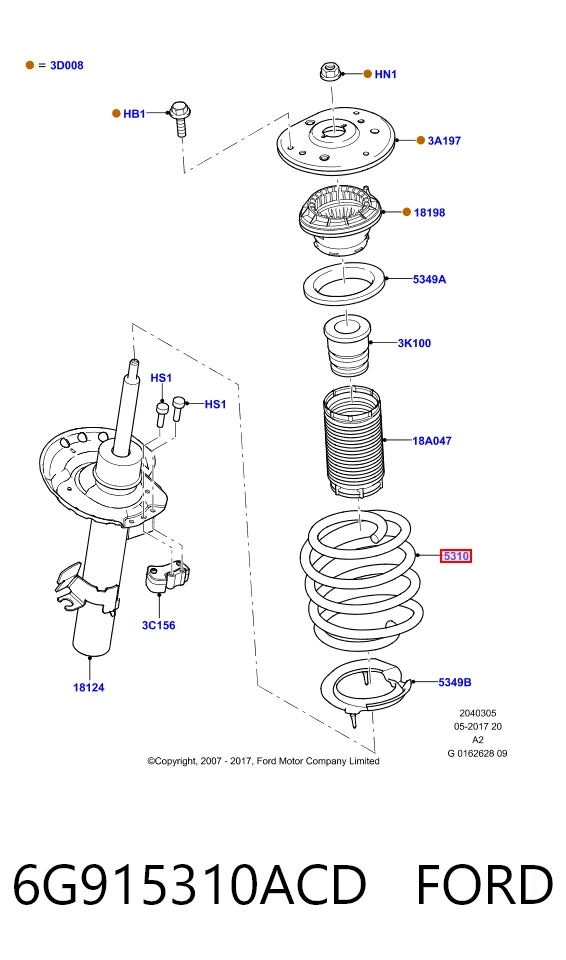 = 3D008

HN1

HB1

3A197

18198

5349A

3K100

HS1

HS1

18A047

5310

3C156

18124

5349B

2040305
05-2017 20
A2
G 0162628 09

©Copyright, 2007 - 2017, Ford Motor Company Limited

6G915310ACD FORD