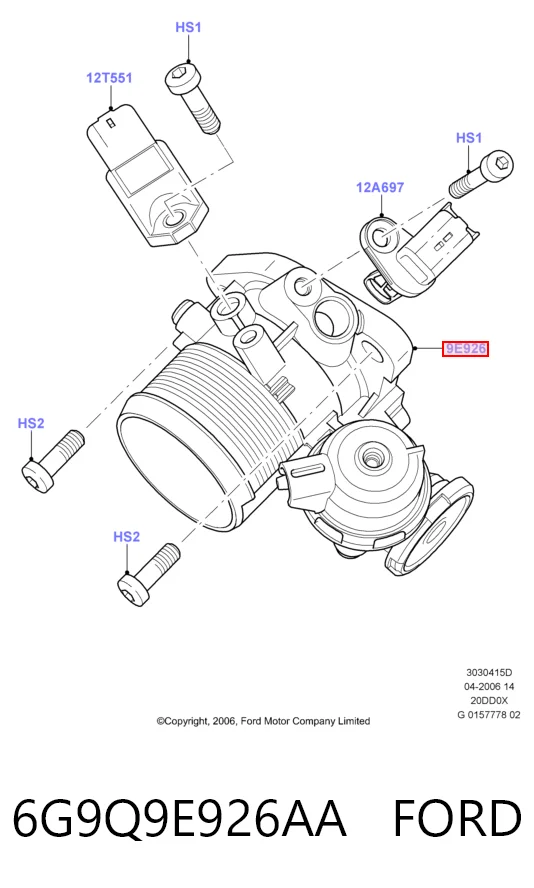 HS1

12T551

HS1

12A697

9E926

HS2

HS2

3030415D
04-2006 14
20DD0X
G 0157778 02

©Copyright, 2006, Ford Motor Company Limited

6G9Q9E926AA FORD