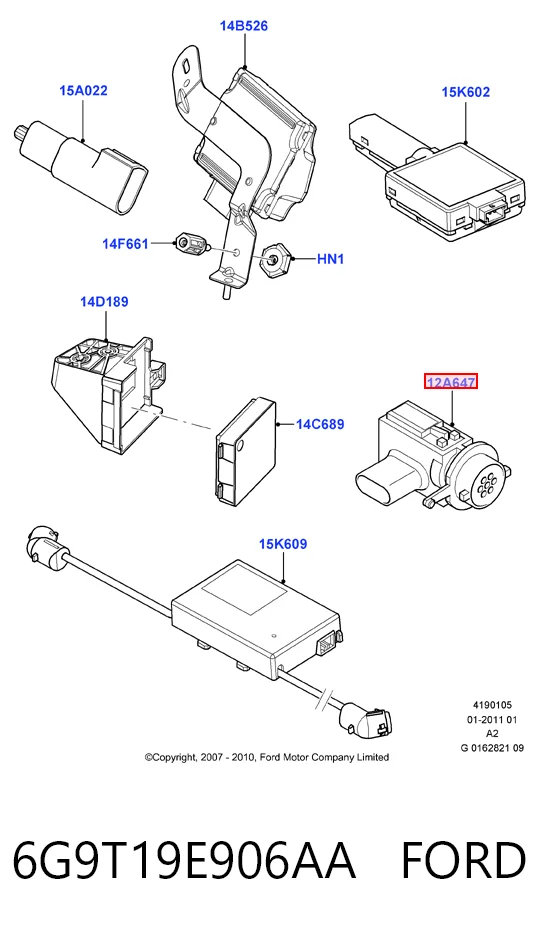 14B526

15A022

15K602

14F661

HN1

14D189

12A647

14C689

15K609

4190105
01-2011 01
A2
G 0162821 09

©Copyright, 2007 - 2010, Ford Motor Company Limited

6G9T19E906AA FORD