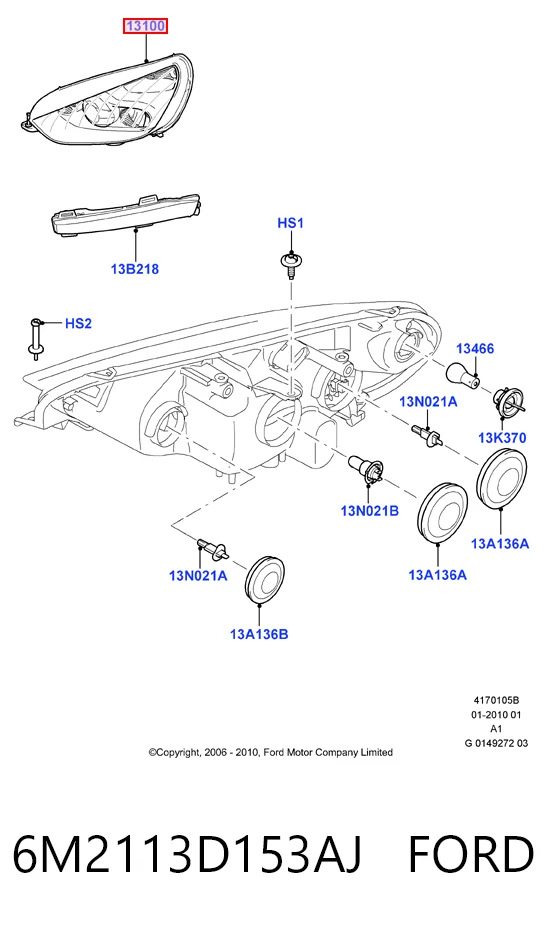 13100

13B218

HS1

HS2

13466

13N021A

13K370

13N021B

13A136A

13A136A

13N021A

13A136B

4170105B
01-2010 01
A1
G 0149272 03

©Copyright, 2006 - 2010, Ford Motor Company Limited

6M2113D153AJ FORD