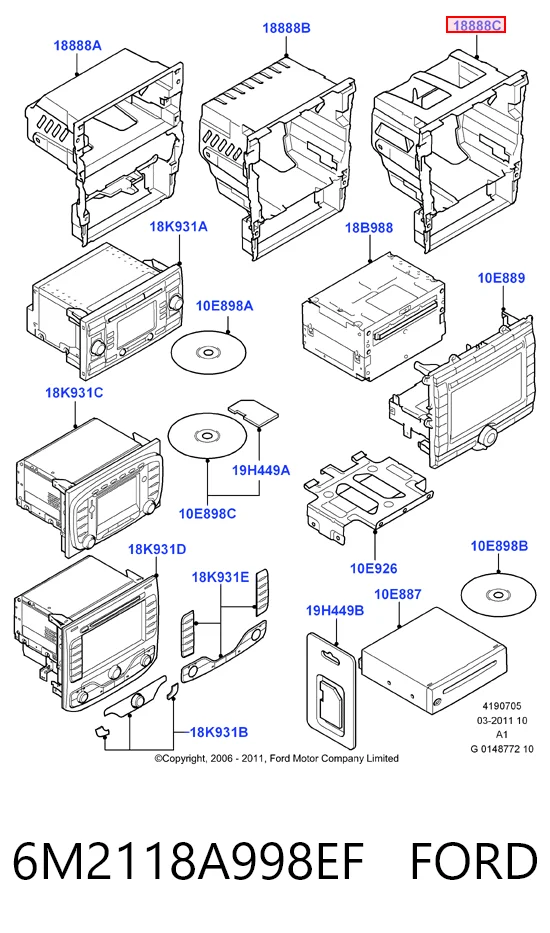 18888A
18888B
18888C
18K931A
18B988
10E889
10E898A
18K931C
19H449A
10E898C
10E926
10E898B
18K931D
18K931E
19H449B
10E887
18K931B
4190705
03-2011 10
A1
G 0148772 10
©Copyright, 2006 - 2011, Ford Motor Company Limited

6M2118A998EF FORD