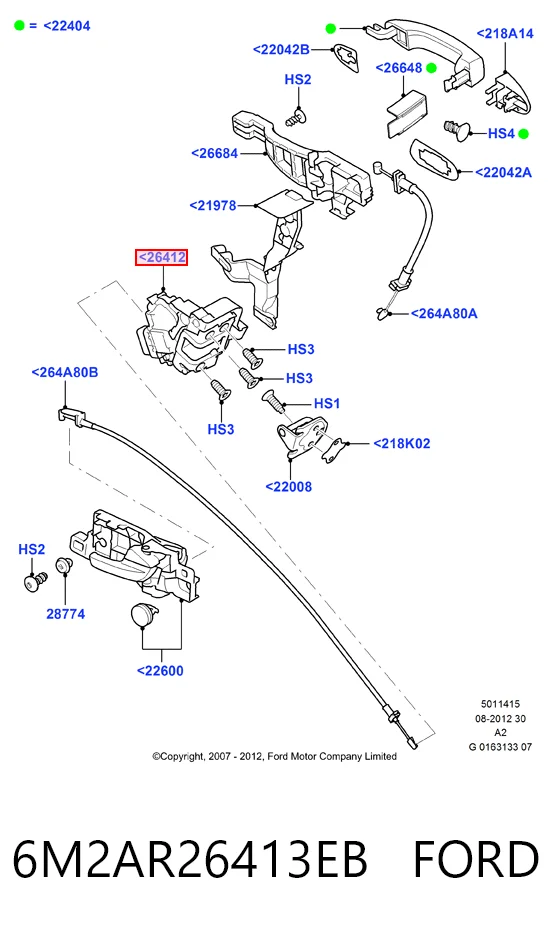 = <22404

<22042B

<218A14

<26648

HS2

HS4

<26684

<22042A

<21978

<26412

<264A80A

HS3

HS3

<264A80B

HS1

HS3

<218K02

<22008

HS2

28774

<22600

5011415
08-2012 30
A2
G 0163133 07

©Copyright, 2007 - 2012, Ford Motor Company Limited

6M2AR26413EB FORD