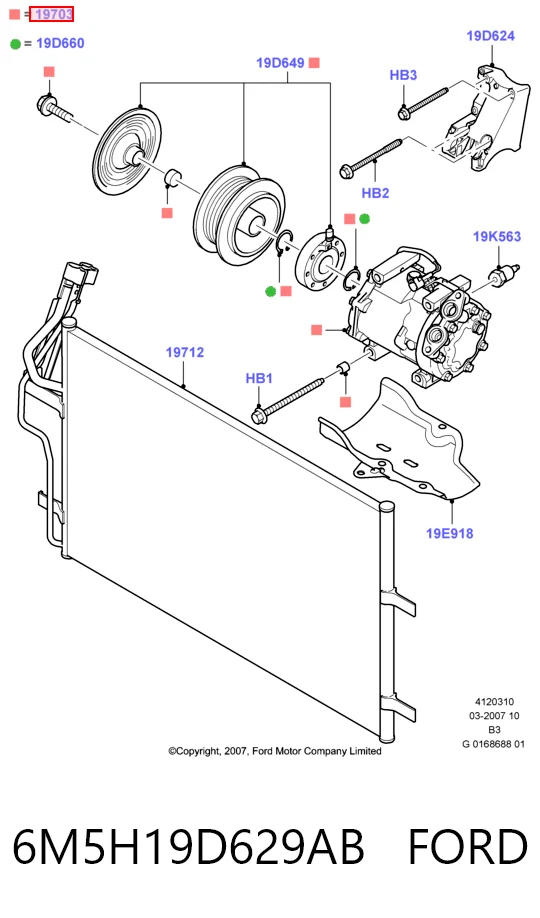 = 19703

= 19D660

19D649

19D624

HB3

HB2

19K563

19712

HB1

19E918

4120310
03-2007 10
B3
G 0168688 01

©Copyright, 2007, Ford Motor Company Limited

6M5H19D629AB FORD