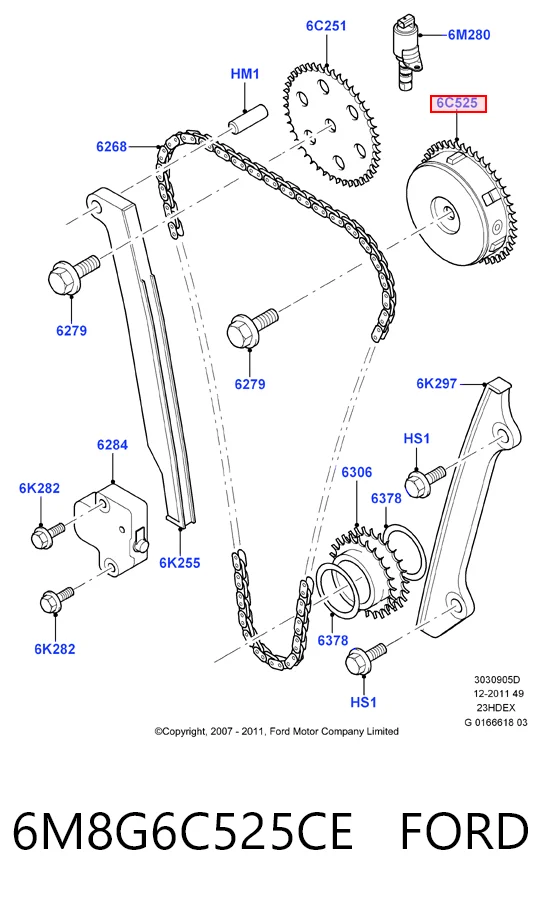 6C251
6M280
HM1
6C525
6268
6279
6279
6K297
6284
HS1
6K282
6306
6378
6K255
6K282
6378
HS1
3030905D
12-2011 49
23HDEX
G 0166618 03
©Copyright, 2007 - 2011, Ford Motor Company Limited

6M8G6C525CE FORD