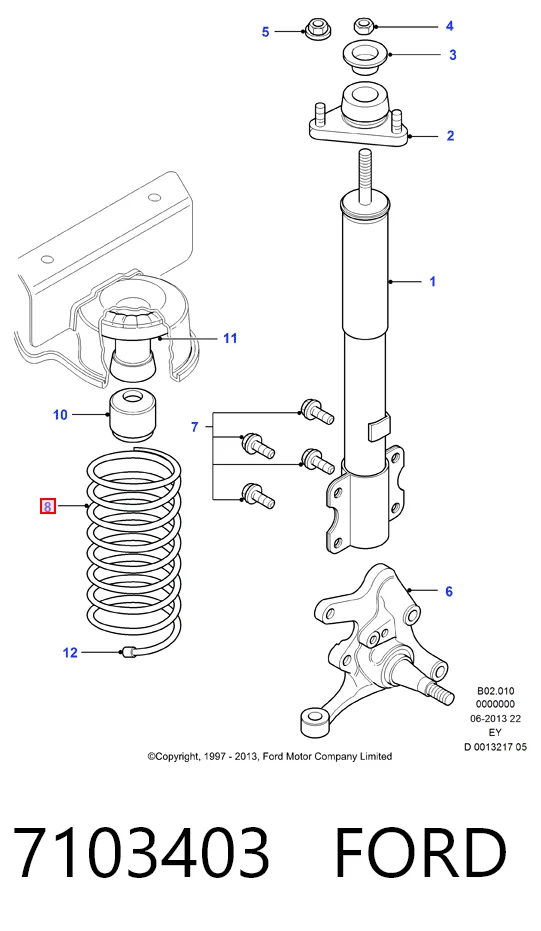 5
4
3
2
1
11
10
7
8
6
12
B02.010
0000000
06-2013 22
EY
D 0013217 05
©Copyright, 1997 - 2013, Ford Motor Company Limited

7103403 FORD