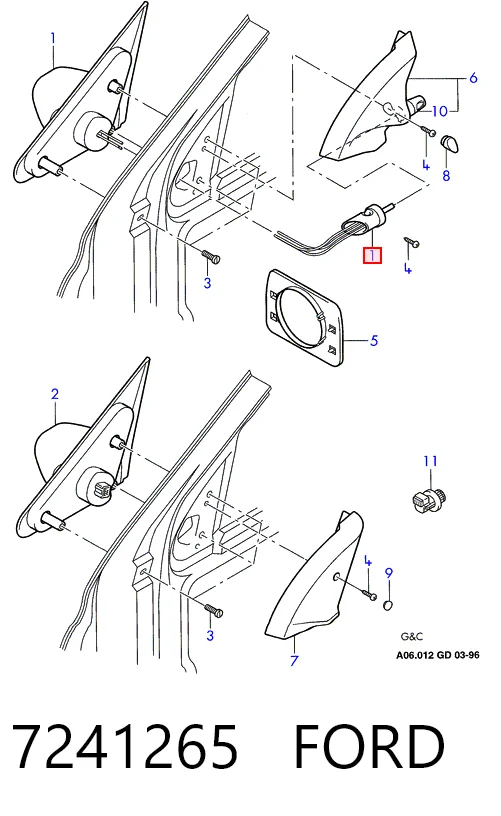 1
6
10
4
8
1
4
3
5
2
11
4
9
3
7
G&C
A06.012 GD 03-96

7241265 FORD