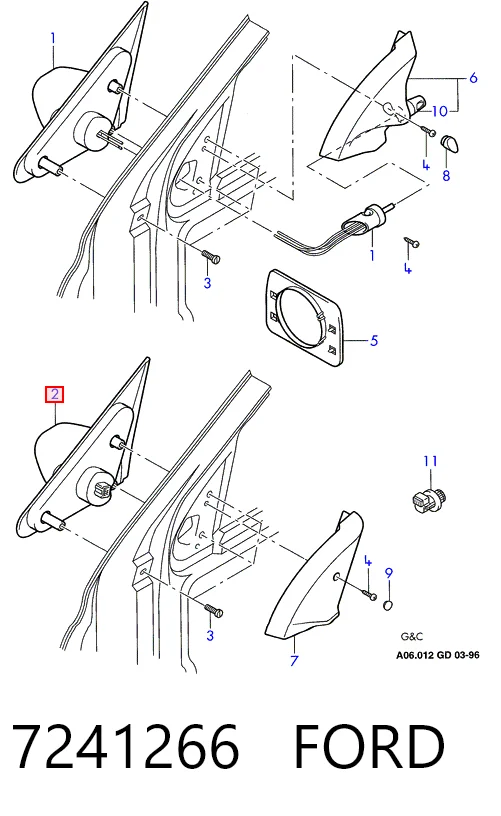 1
6
10
4
8
1
4
3
5
2
11
4
9
3
7
G&C
A06.012 GD 03-96

7241266 FORD