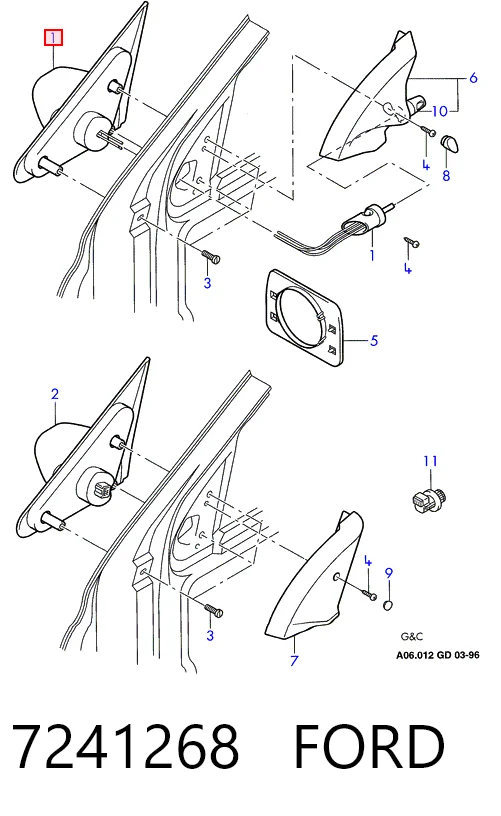 1
6
10
4
8
1
4
3
5
2
11
4
9
3
7
G&C
A06.012 GD 03-96

7241268 FORD