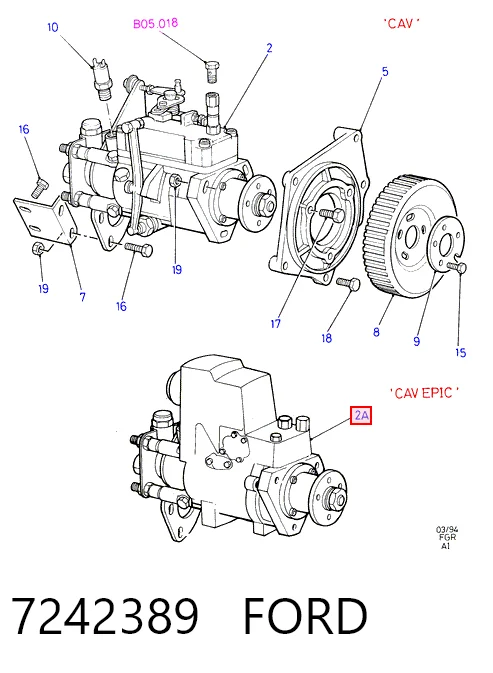 10
B05.018
'CAV'
2
5
16
19
7
16
19
17
18
8
9
15
'CAV EPIC'
2A
03/94
FGR
A1

7242389 FORD