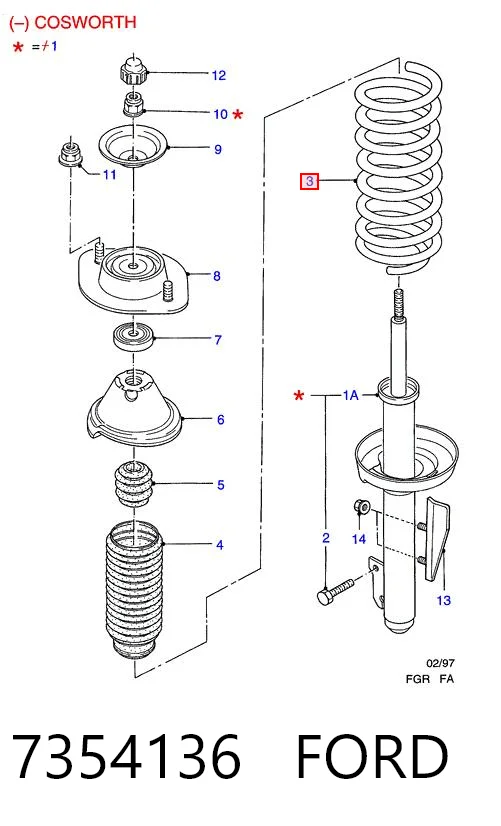 (–) COSWORTH
* $=\neq 1$

12
10 *
9
11
8
7
6
5
4
3
* 1A
2
14
13

02/97
FGR FA

7354136 FORD