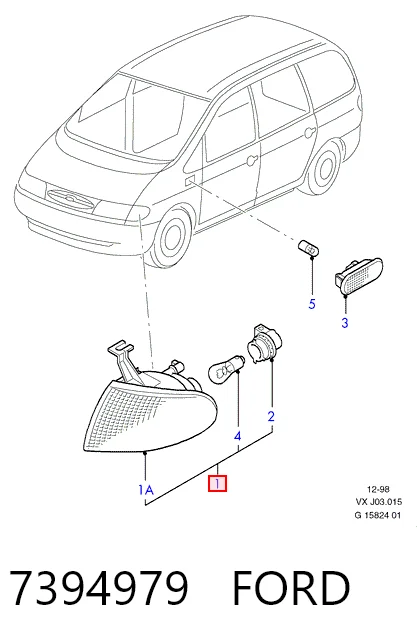 5
3
2
4
1A
1
12-98
VX J03.015
G 15824 01

7394979 FORD