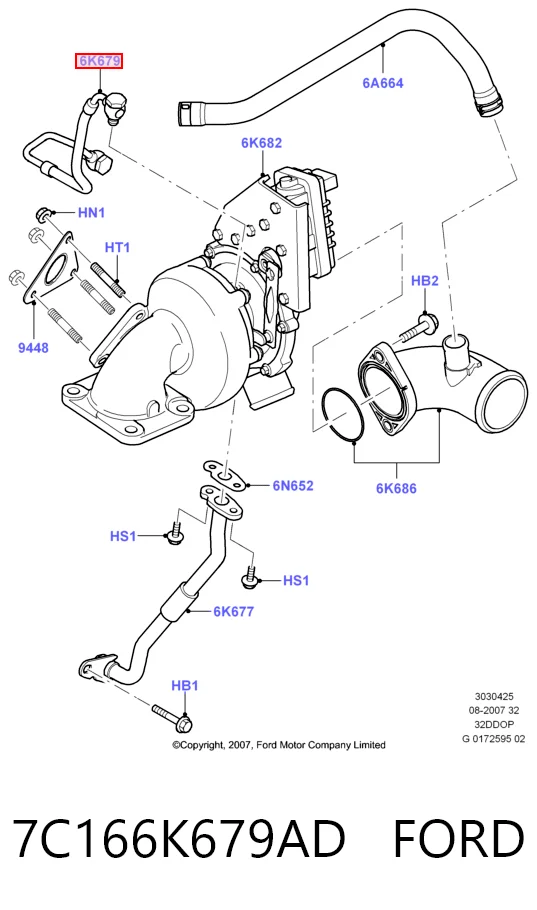 6K679

6A664

6K682

HN1

HT1

HB2

9448

6N652

6K686

HS1

HS1

6K677

HB1

3030425
08-2007 32
32DDOP
G 0172595 02

©Copyright, 2007, Ford Motor Company Limited

7C166K679AD FORD