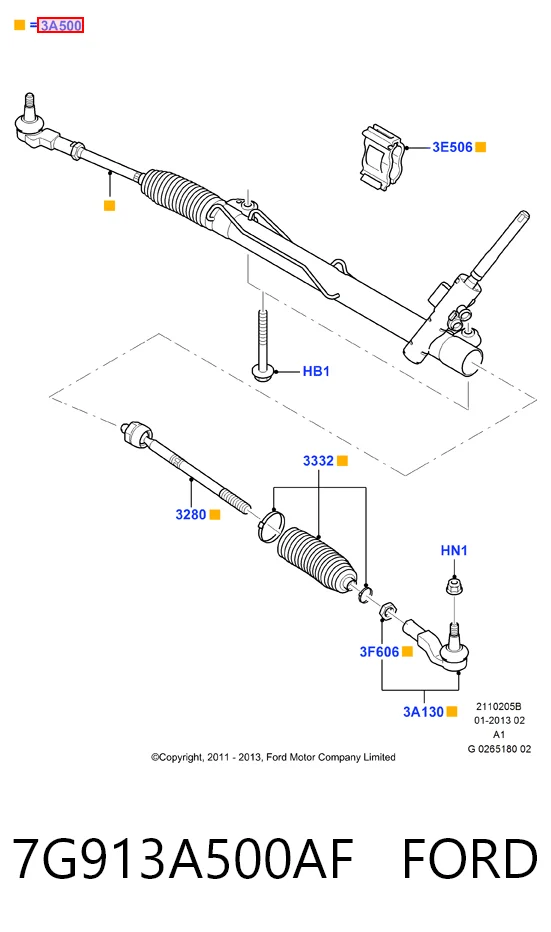 = 3A500

3E506

HB1

3332

3280

HN1

3F606

3A130

2110205B
01-2013 02
A1
G 0265180 02

©Copyright, 2011 - 2013, Ford Motor Company Limited

7G913A500AF FORD