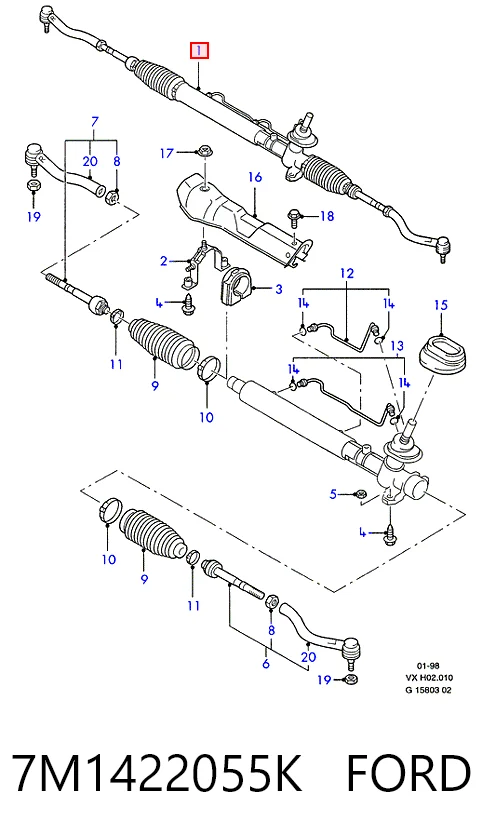 1
7
20
8
17
16
19
18
2
3
4
12
14
14
15
13
14
14
11
9
10
5
4
10
9
11
8
6
20
19
01-98
VX H02.010
G 15803 02
7M1422055K FORD