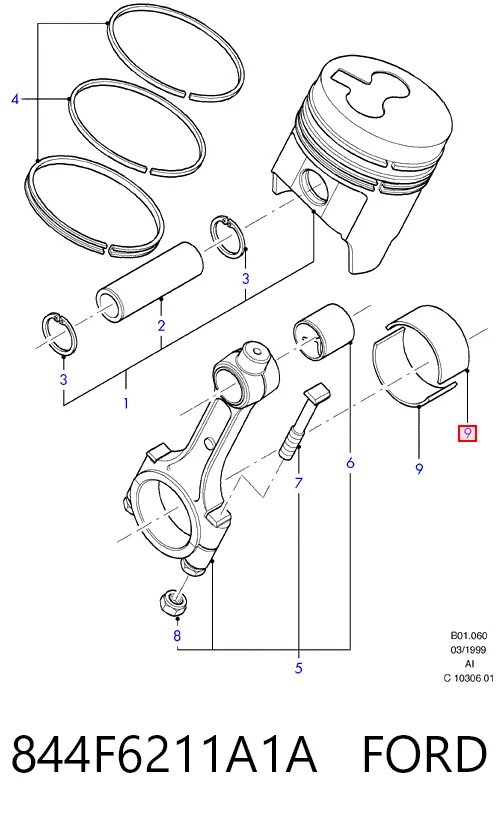 4
3
2
3
1
6
7
9
9
8
5
B01.060
03/1999
AI
C 10306 01
844F6211A1A FORD