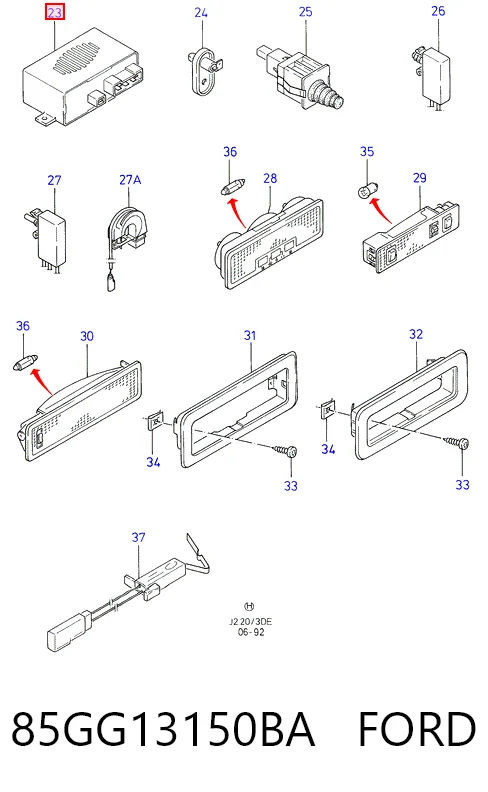 23
24
25
26
27
27A
36
28
35
29
36
30
31
32
34
33
34
33
37
H
J2.20/3DE
06-92

85GG13150BA FORD