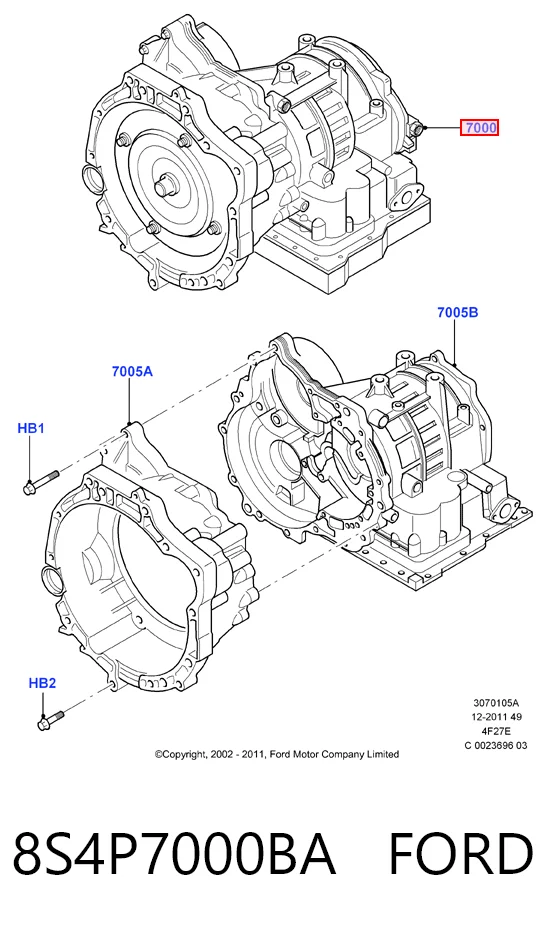 7000

7005B

7005A

HB1

HB2

3070105A
12-2011 49
4F27E
C 0023696 03

©Copyright, 2002 - 2011, Ford Motor Company Limited

8S4P7000BA FORD