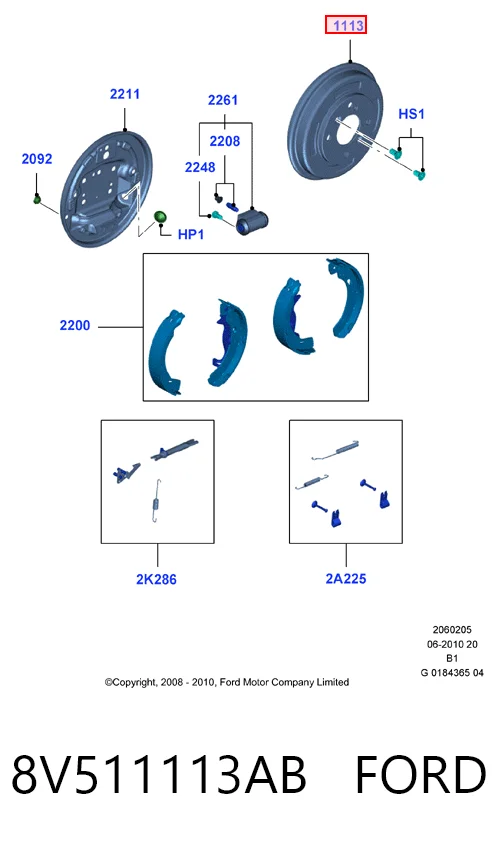 1113

2211

2261

HS1

2208

2092

2248

HP1

2200

2K286

2A225

2060205
06-2010 20
B1
G 0184365 04

©Copyright, 2008 - 2010, Ford Motor Company Limited

8V511113AB FORD