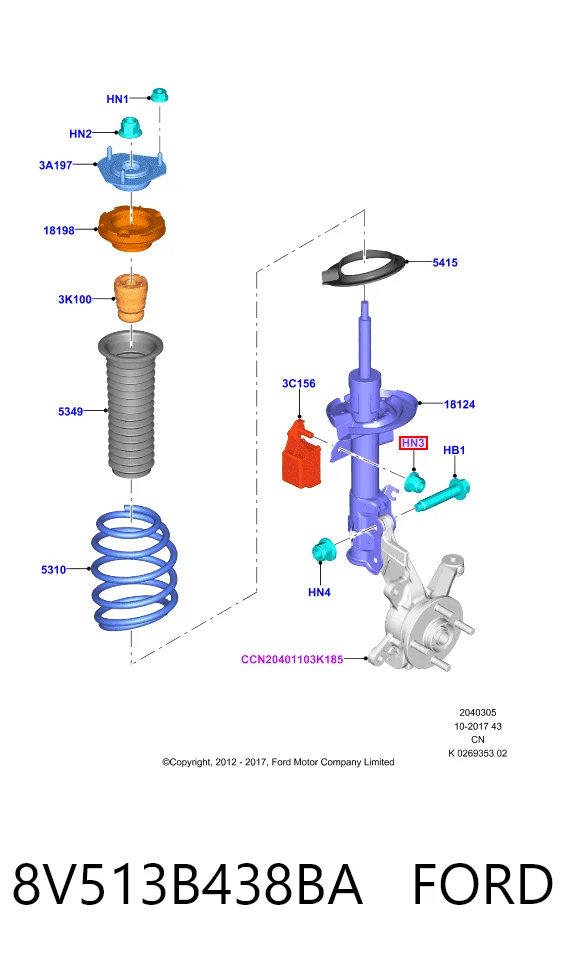 HN1
HN2
3A197
18198
3K100
5349
5310
5415
3C156
18124
HN3
HB1
HN4
CCN20401103K185

2040305
10-2017 43
CN
K 0269353 02

©Copyright, 2012 - 2017, Ford Motor Company Limited

8V513B438BA FORD