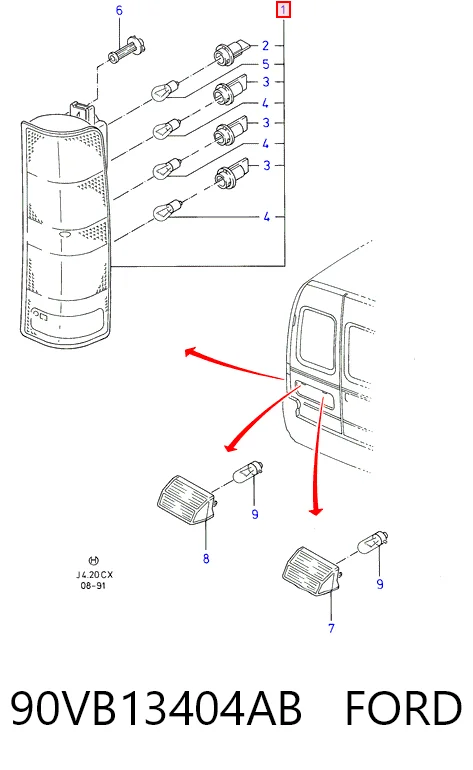 6
1
2
5
3
4
3
4
3
4
9
8
9
7
H
J4.20CX
08-91

90VB13404AB FORD