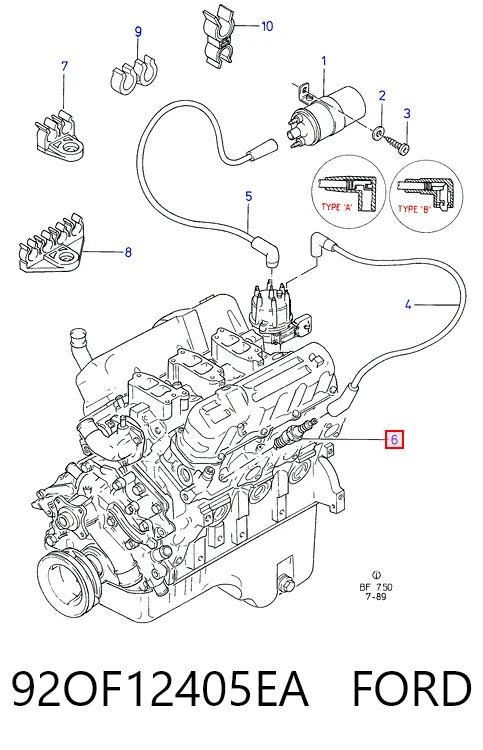 10
9
7
1
2
3
TYPE 'A'
TYPE 'B'
5
8
4
6
BF 750
7-89
92OF12405EA FORD