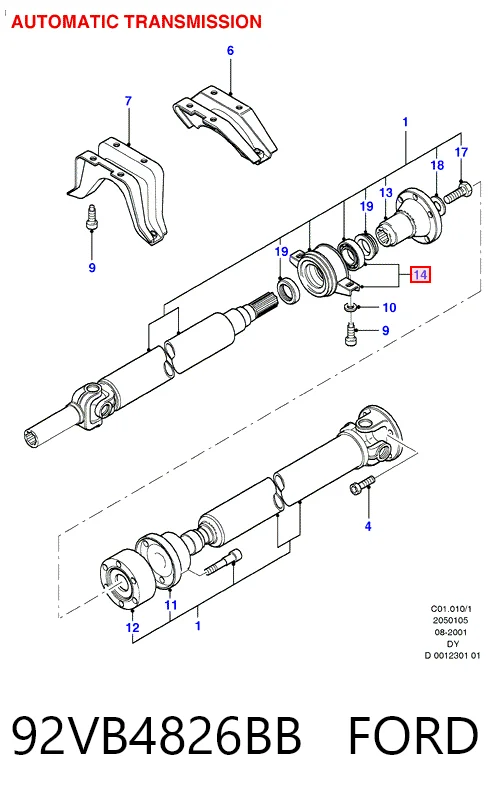 AUTOMATIC TRANSMISSION

6
7
1
17
18
13
19
9
19
14
10
9
4
11
12
1

C01.010/1
2050105
08-2001
DY
D 0012301 01

92VB4826BB FORD