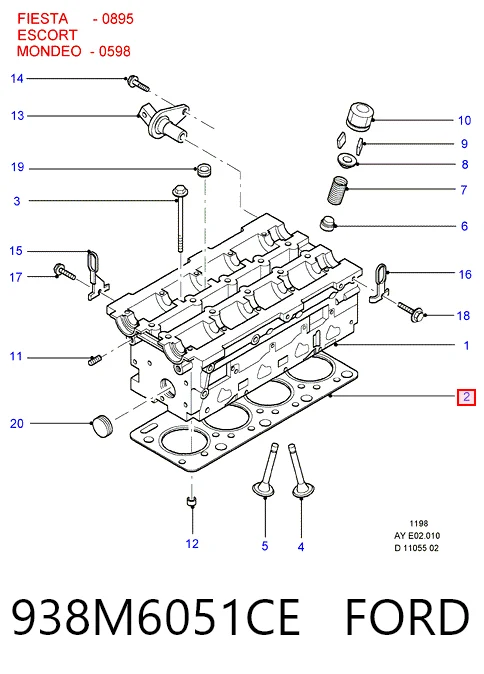 FIESTA - 0895
ESCORT
MONDEO - 0598

14
13
19
3
15
17
11
20
10
9
8
7
6
16
18
1
2
12
5
4

1198
AY E02.010
D 11055 02

938M6051CE FORD