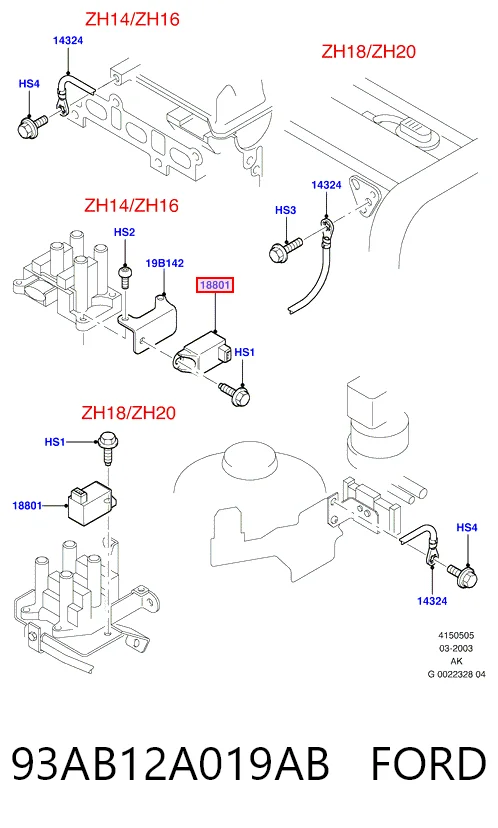 ZH14/ZH16

14324

HS4

ZH18/ZH20

14324

HS3

ZH14/ZH16

HS2

19B142

18801

HS1

ZH18/ZH20

HS1

18801

HS4

14324

4150505
03-2003
AK
G 0022328 04

93AB12A019AB FORD