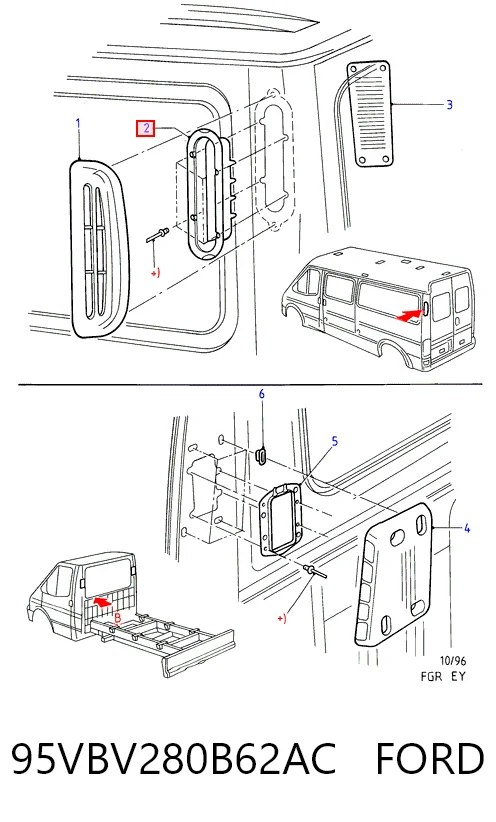 1
2
3
+)
6
5
4
B
+)
10/96
FGR EY
95VBV280B62AC FORD