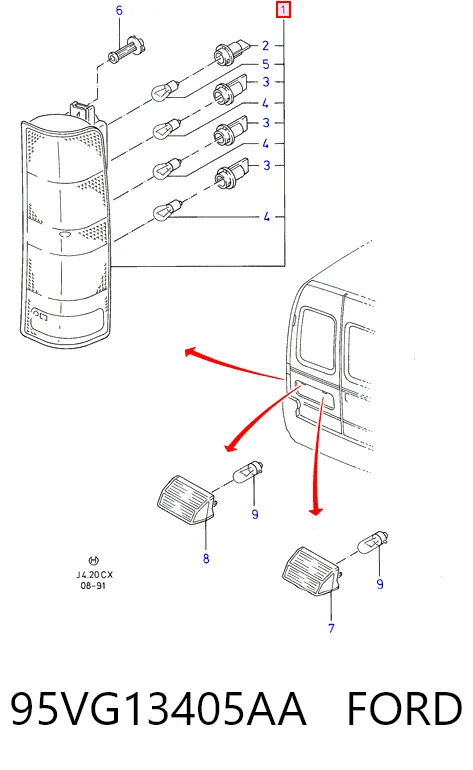 6
1
2
5
3
4
3
4
3
4
9
8
9
7
H
J4.20CX
08-91

95VG13405AA FORD