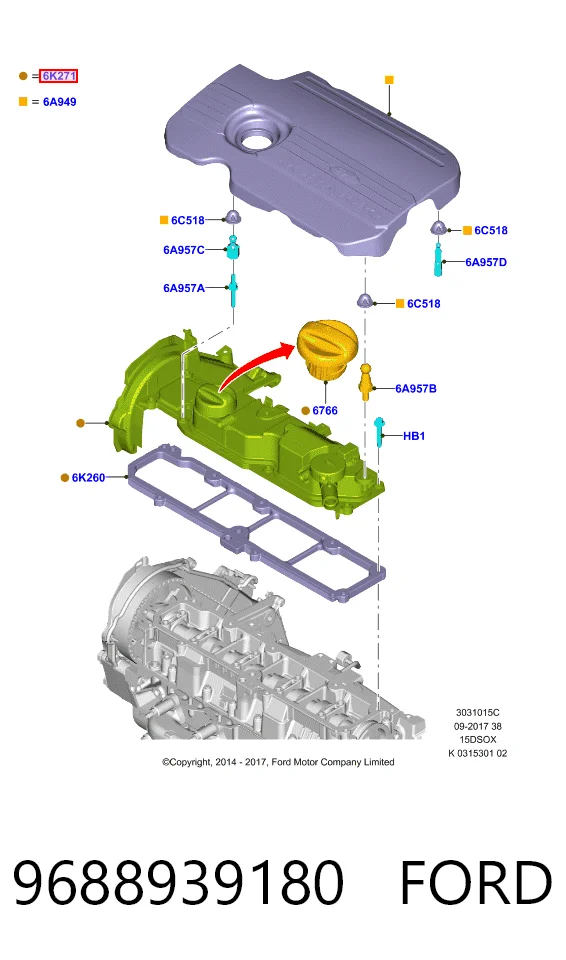 = 6K271
= 6A949

6C518
6A957C
6A957A
6C518
6A957D
6C518
6A957B
6766
HB1
6K260

3031015C
09-2017 38
15DSOX
K 0315301 02

©Copyright, 2014 - 2017, Ford Motor Company Limited

9688939180 FORD