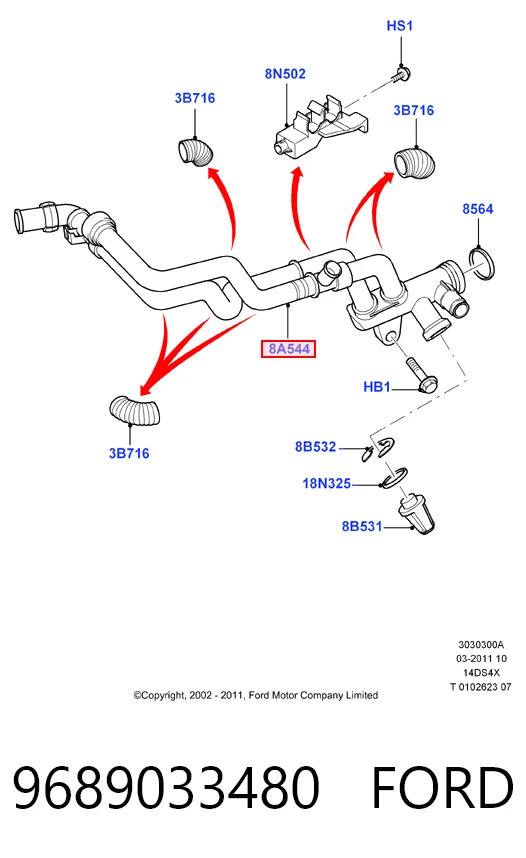 HS1

8N502

3B716

3B716

8564

8A544

HB1

3B716

8B532

18N325

8B531

3030300A
03-2011 10
14DS4X
T 0102623 07

©Copyright, 2002 - 2011, Ford Motor Company Limited

9689033480 FORD