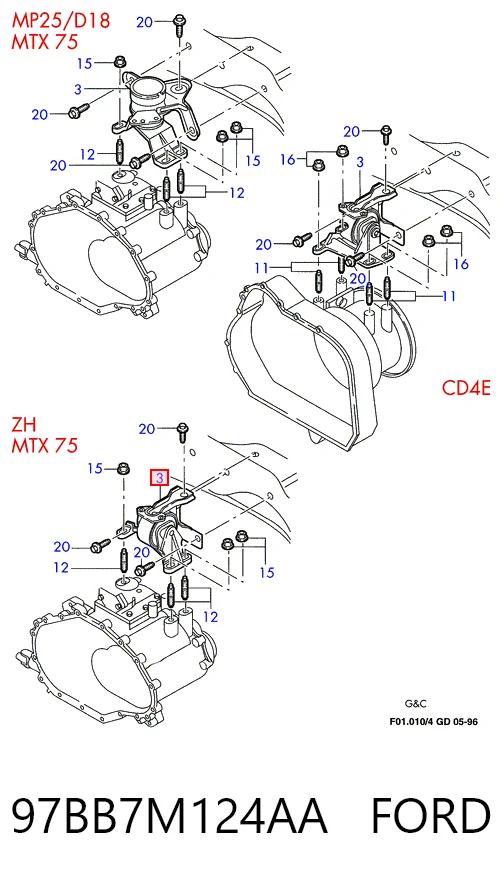 MP25/D18
MTX 75

20
15
3
20
12
20
15
12

20
16
3
20
16
11
11

CD4E

ZH
MTX 75

20
15
3
20
12
15
12

G&C
F01.010/4 GD 05-96

97BB7M124AA FORD