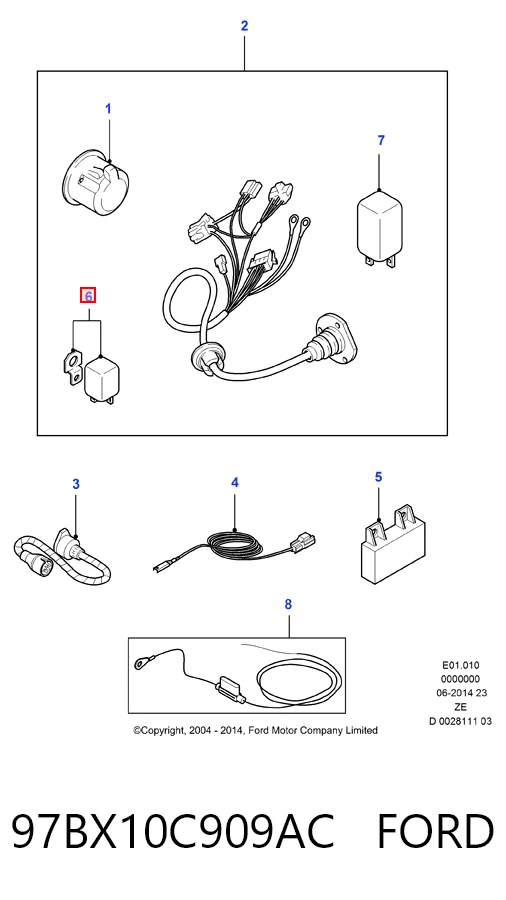 2

1

7

6

3

4

5

8

E01.010
0000000
06-2014 23
ZE
D 0028111 03

©Copyright, 2004 - 2014, Ford Motor Company Limited

97BX10C909AC FORD