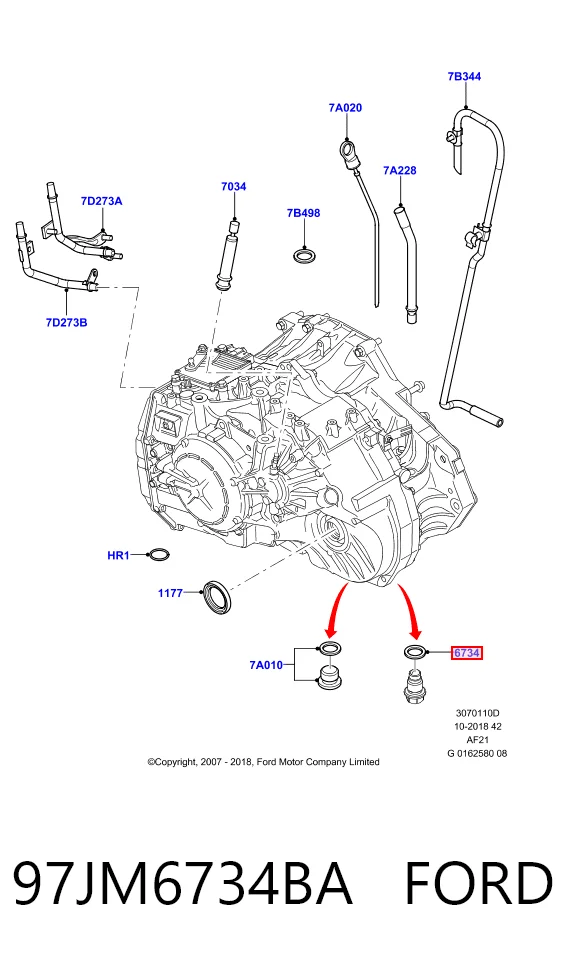 7B344

7A020

7A228

7D273A

7034

7B498

7D273B

HR1

1177

7A010

6734

3070110D
10-2018 42
AF21
G 0162580 08

©Copyright, 2007 - 2018, Ford Motor Company Limited

97JM6734BA FORD