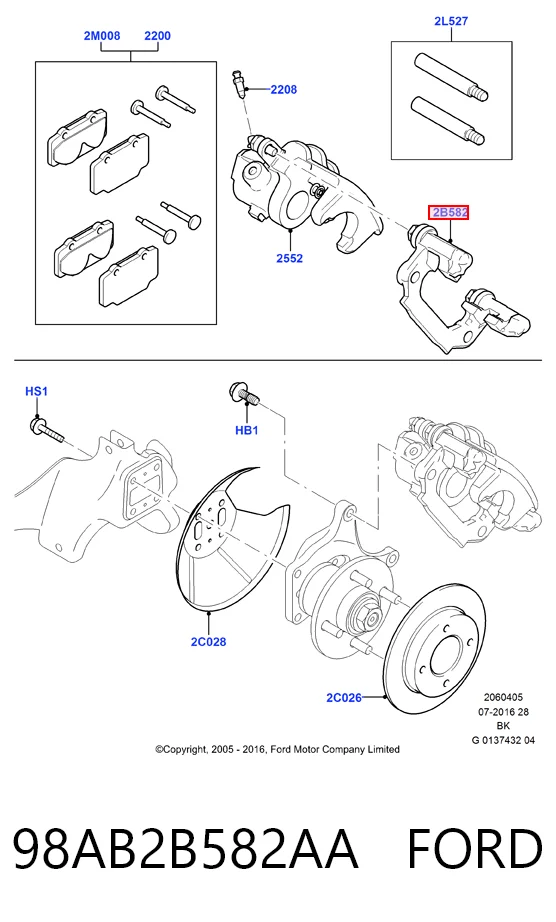 2M008 2200

2L527

2208

2B582

2552

HS1

HB1

2C028

2C026

2060405
07-2016 28
BK
G 0137432 04

©Copyright, 2005 - 2016, Ford Motor Company Limited

98AB2B582AA FORD