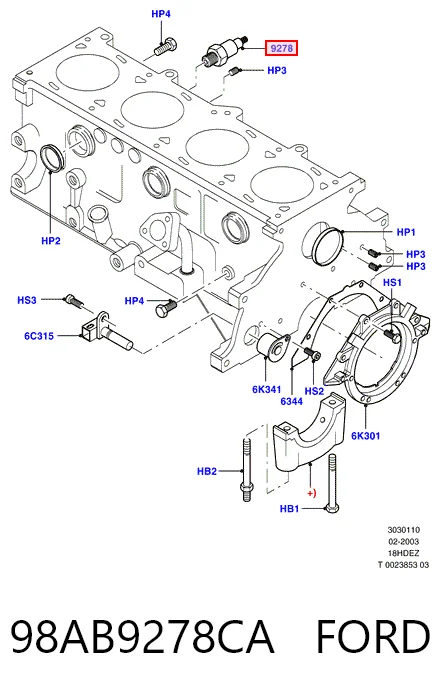 HP4
9278
HP3
HP2
HP1
HP3
HP3
HS1
HS3
HP4
6C315
6K341
6344
HS2
6K301
HB2
+)
HB1
3030110
02-2003
18HDEZ
T 0023853 03

98AB9278CA FORD