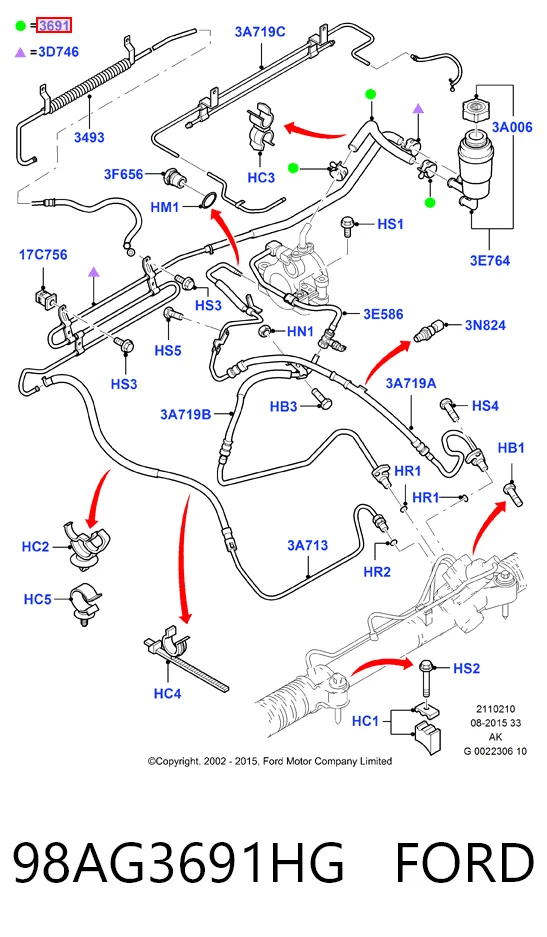 =3691
=3D746

3A719C
3493
3A006
3F656
HC3
HM1
HS1
3E764
17C756
HS3
3E586
HS5
HN1
3N824
HS3
3A719A
HB3
HS4
3A719B
HB1
HR1
HR1
HC2
3A713
HR2
HC5
HC4
HS2
HC1

2110210
08-2015 33
AK
G 0022306 10

©Copyright, 2002 - 2015, Ford Motor Company Limited

98AG3691HG FORD