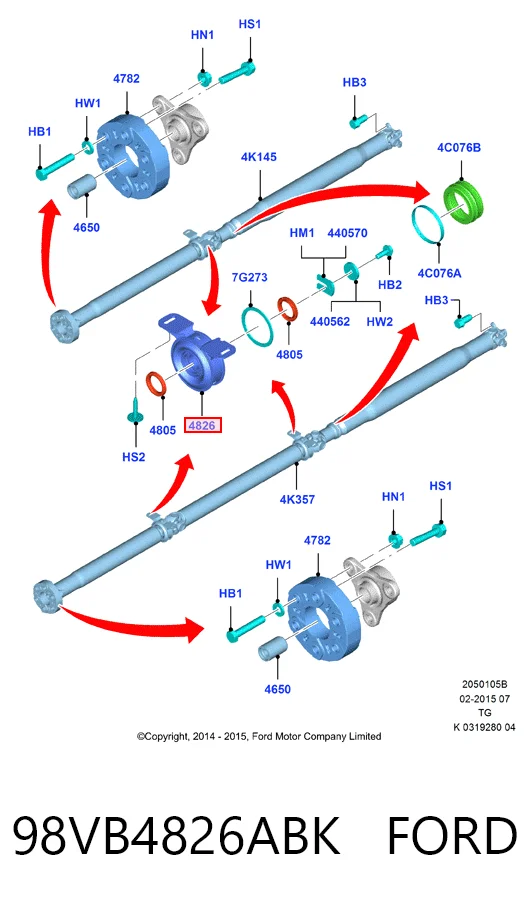 HN1
HS1
4782
HW1
HB1
HB3
4K145
4C076B
4650
HM1
440570
7G273
HB2
4C076A
440562
HW2
HB3
4805
4805
4826
HS2
4K357
HN1
HS1
4782
HW1
HB1
4650

2050105B
02-2015 07
TG
K 0319280 04

©Copyright, 2014 - 2015, Ford Motor Company Limited

98VB4826ABK FORD