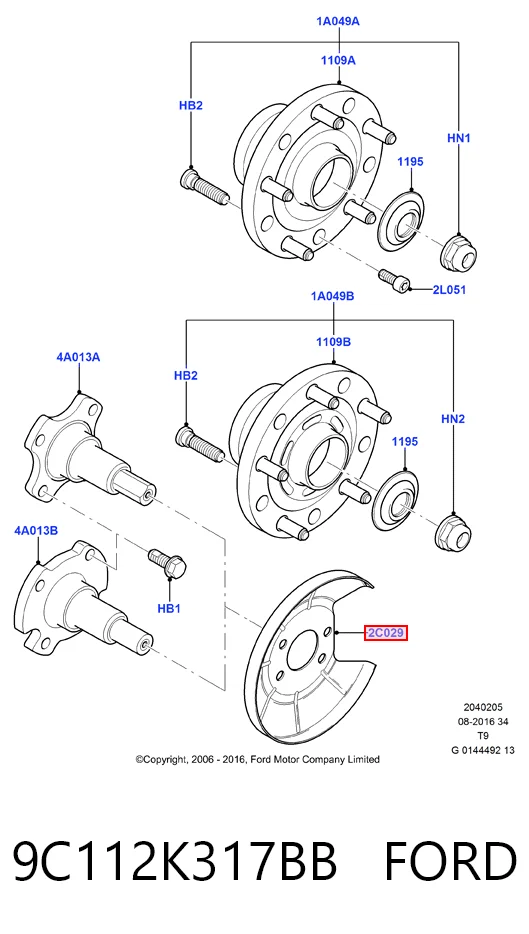 1A049A

1109A

HB2

HN1

1195

2L051

1A049B

1109B

4A013A

HB2

HN2

1195

4A013B

HB1

2C029

2040205
08-2016 34
T9
G 0144492 13

©Copyright, 2006 - 2016, Ford Motor Company Limited

9C112K317BB FORD