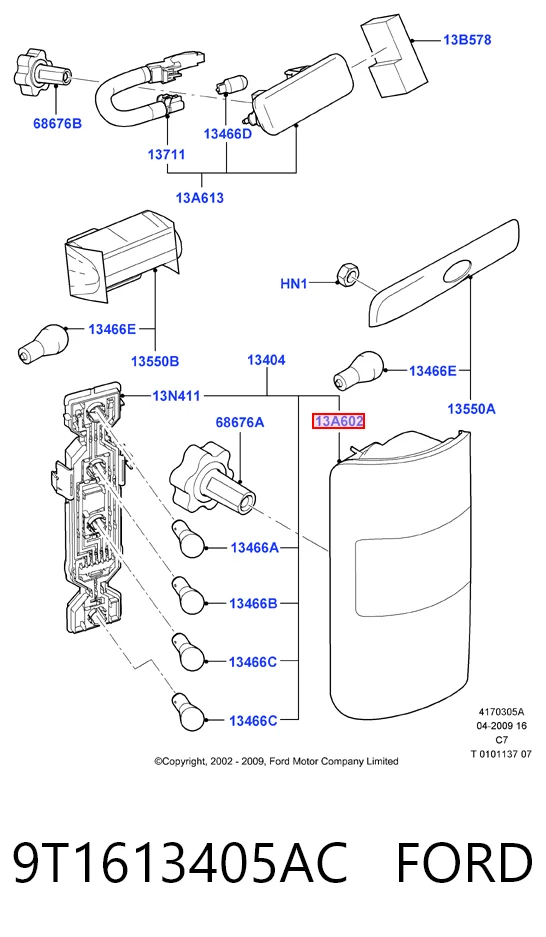 13B578

68676B

13466D

13711

13A613

HN1

13466E

13550B

13404

13466E

13N411

13550A

68676A

13A602

13466A

13466B

13466C

13466C

4170305A
04-2009 16
C7
T 0101137 07

©Copyright, 2002 - 2009, Ford Motor Company Limited

9T1613405AC FORD