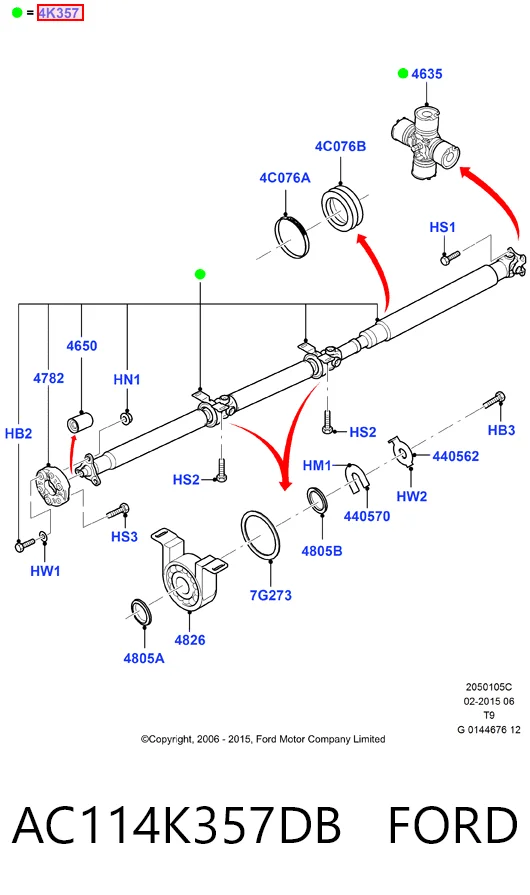 = 4K357

4635

4C076B

4C076A

HS1

4650

4782

HN1

HB2

HS2

HB3

HM1

440562

HS2

HW2

440570

HS3

4805B

HW1

7G273

4826

4805A

2050105C
02-2015 06
T9
G 0144676 12

©Copyright, 2006 - 2015, Ford Motor Company Limited

AC114K357DB FORD