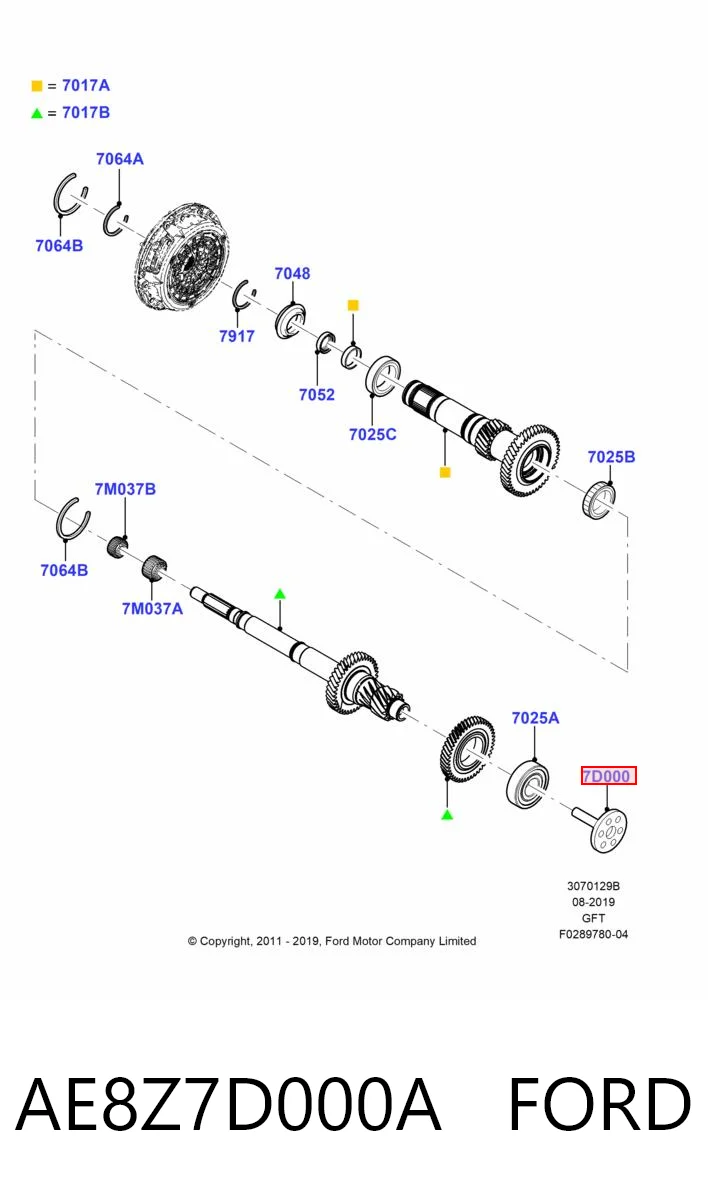 ■ = 7017A
▲ = 7017B

7064A
7064B
7048
7917
7052
7025C
7025B
7M037B
7064B
7M037A
7025A
7D000

3070129B
08-2019
GFT
F0289780-04

© Copyright, 2011 - 2019, Ford Motor Company Limited

AE8Z7D000A FORD